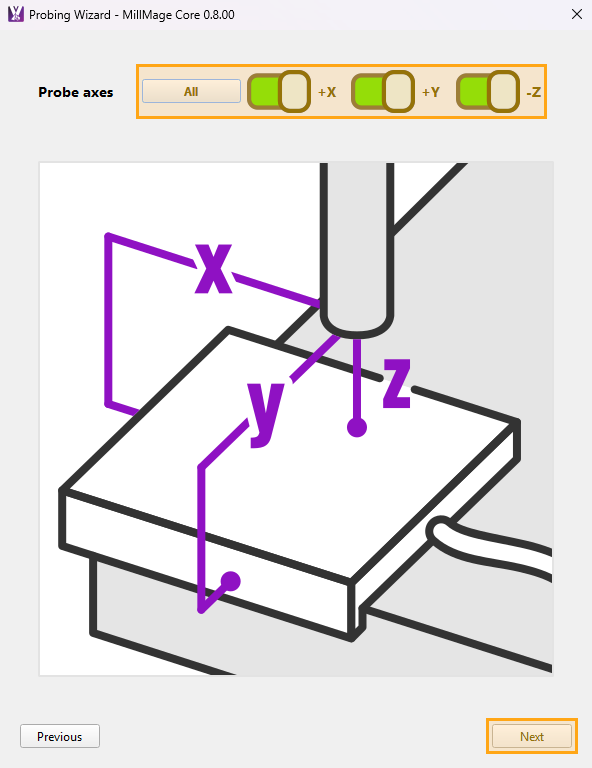 Probing Wizard - MillMage Core 0.8.00

Probe axes
All
+X
+Y
-Z

x
y
z

Previous
Next