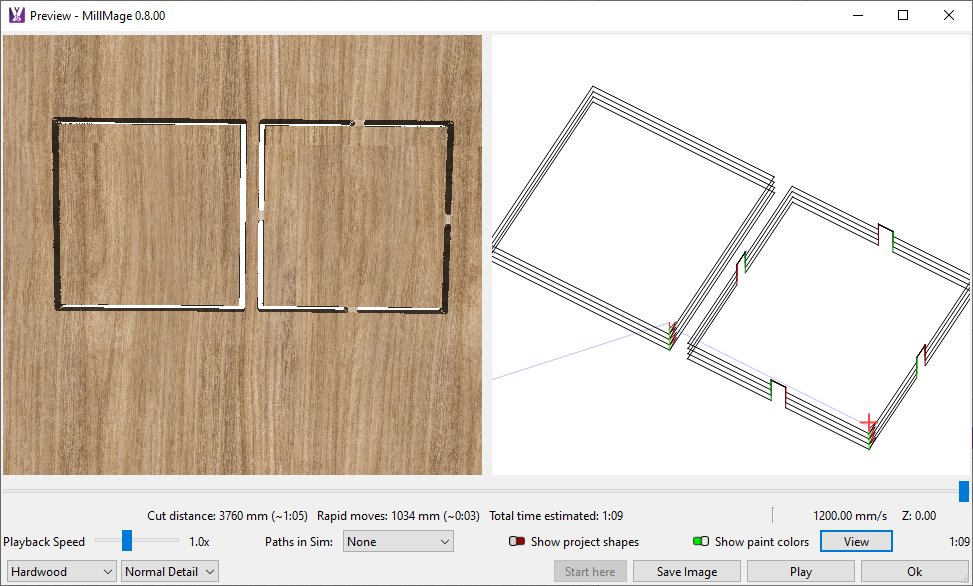 Preview - MillMage 0.8.00

Cut distance: 3760 mm (~1:05) Rapid moves: 1034 mm (~0:03) Total time estimated: 1:09

1200.00 mm/s Z: 0.00

Playback Speed 1.0x Paths in Sim: None Show project shapes Show paint colors View 1:09

Hardwood Normal Detail Start here Save Image Play Ok